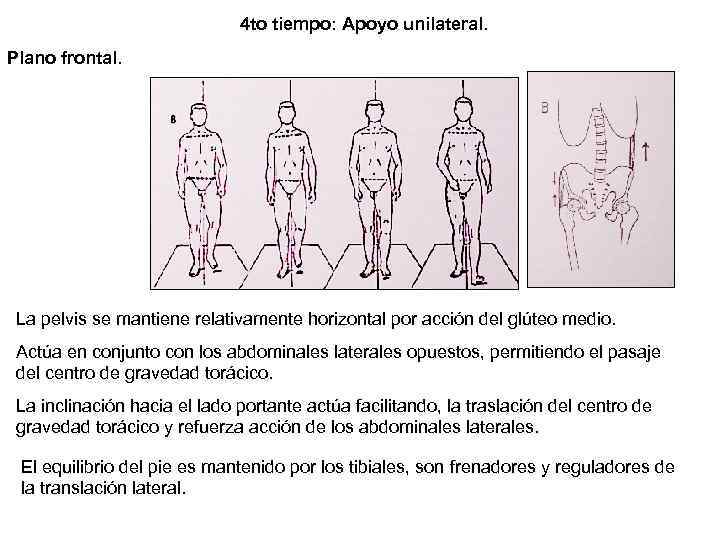 4to tiempo: Apoyo unilateral.

Plano frontal.

B

B

La pelvis se mantiene relativamente horizontal por acción del glúteo medio.

Actúa en conjunto con los abdominales laterales opuestos, permitiendo el pasaje del centro de gravedad torácico.

La inclinación hacia el lado portante actúa facilitando, la traslación del centro de gravedad torácico y refuerza acción de los abdominales laterales.

El equilibrio del pie es mantenido por los tibiales, son frenadores y reguladores de la translación lateral.