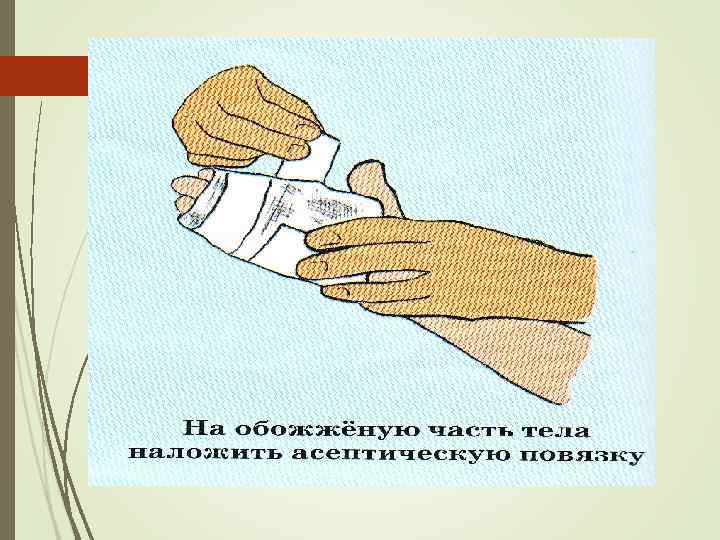 На обожжёную часть тела наложить асептическую повязку