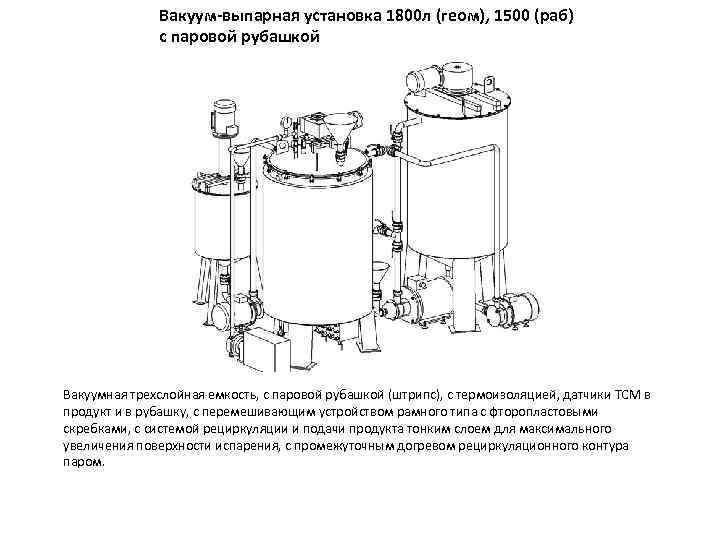 Вакуум-выпарная установка 1800л (геом), 1500 (раб)
с паровой рубашкой

Вакуумная трехслойная емкость, с паровой рубашкой (штрипс), с термоизоляцией, датчики ТСМ в продукт и в рубашку, с перемешивающим устройством рамного типа с фторопластовыми скребками, с системой рециркуляции и подачи продукта тонким слоем для максимального увеличения поверхности испарения, с промежуточным догревом рециркуляционного контура паром.