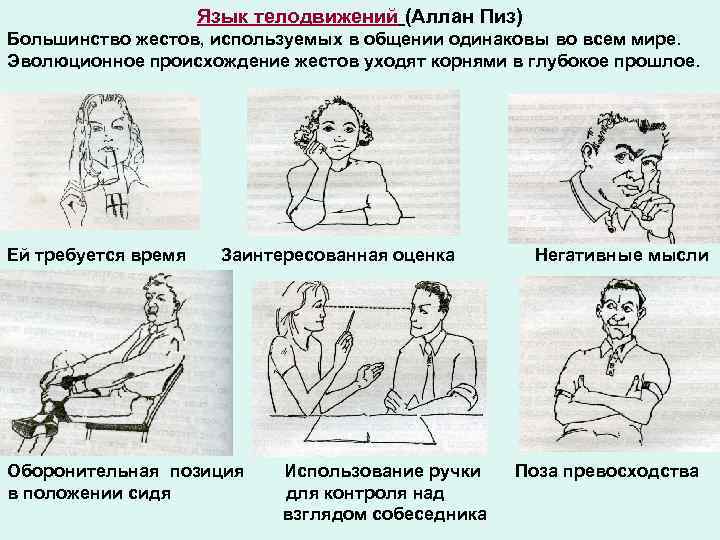 Язык телодвижений (Аллан Пиз)
Большинство жестов, используемых в общении одинаковы во всем мире. Эволюционное происхождение жестов уходят корнями в глубокое прошлое.

Ей требуется время

Заинтересованная оценка

Негативные мысли

Оборонительная позиция в положении сидя

Использование ручки для контроля над взглядом собеседника

Поза превосходства