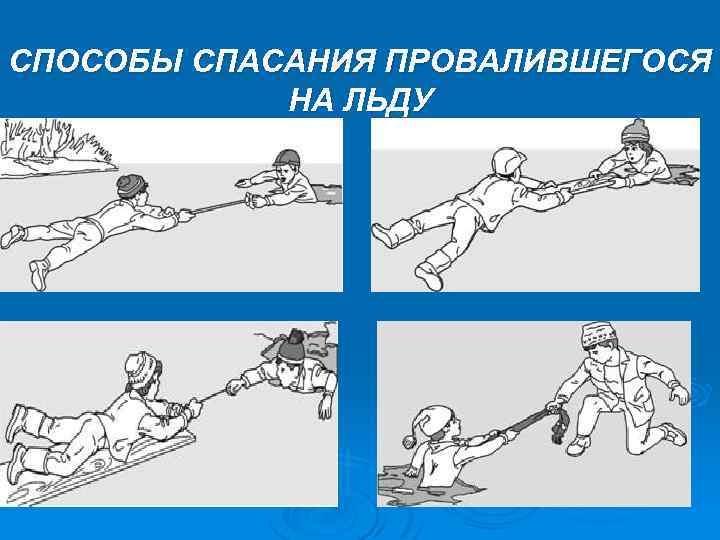 СПОСОБЫ СПАСАНИЯ ПРОВАЛИВШЕГОСЯ НА ЛЬДУ