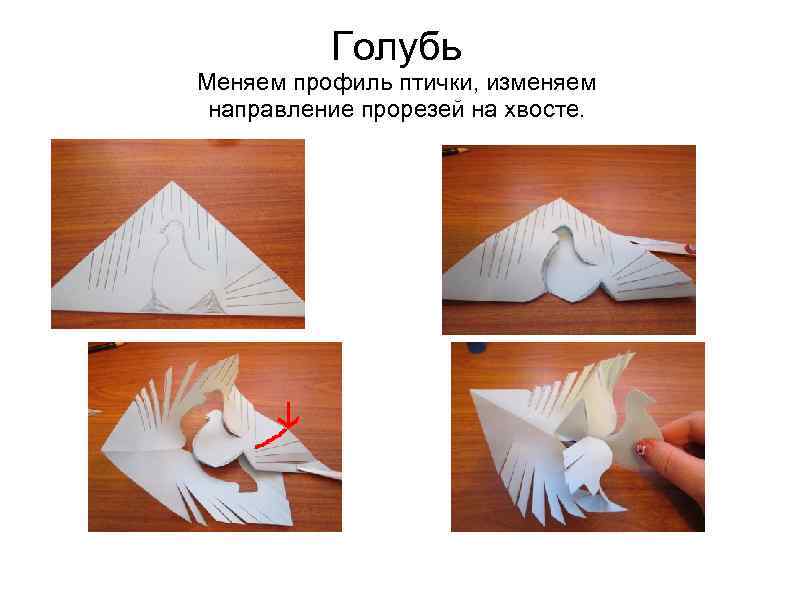 Голубь

Меняем профиль птички, изменяем направление прорезей на хвосте.