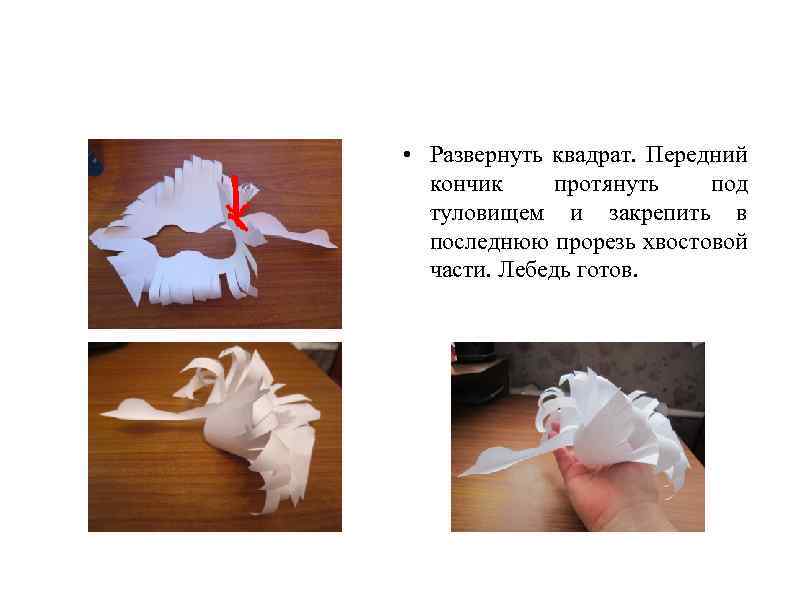 • Развернуть квадрат. Передний кончик протянуть под туловищем и закрепить в последнюю прорезь хвостовой части. Лебедь готов.