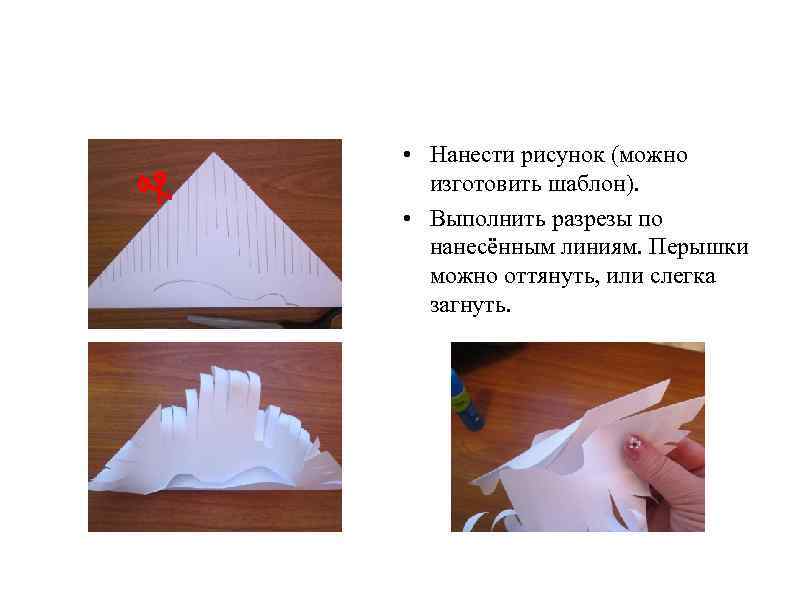 • Нанести рисунок (можно изготовить шаблон).

• Выполнить разрезы по нанесённым линиям. Перышки можно оттянуть, или слегка загнуть.