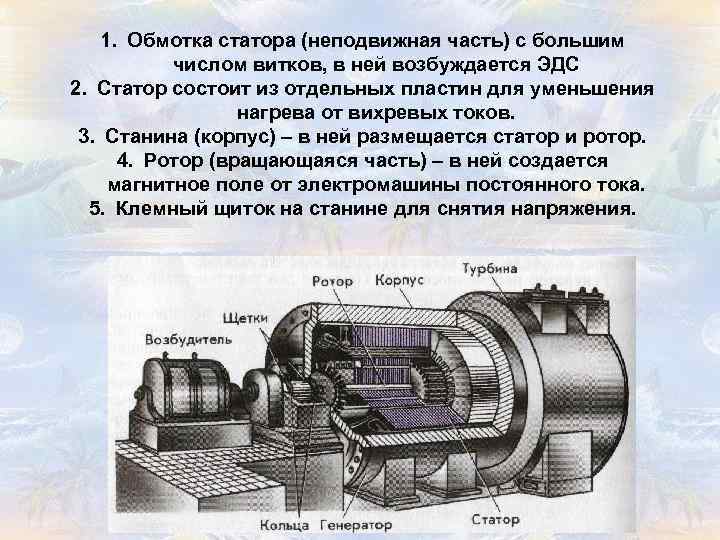 1. Обмотка статора (неподвижная часть) с большим числом витков, в ней возбуждается ЭДС
2. Статор состоит из отдельных пластин для уменьшения нагрева от вихревых токов.
3. Станина (корпус) – в ней размещается статор и ротор.
4. Ротор (вращающаяся часть) – в ней создается магнитное поле от электромашины постоянного тока.
5. Клемный щиток на станине для снятия напряжения.

Ротор
Корпус
Турбина
Щетки
Возбудитель
Кольца
Генератор
Статор