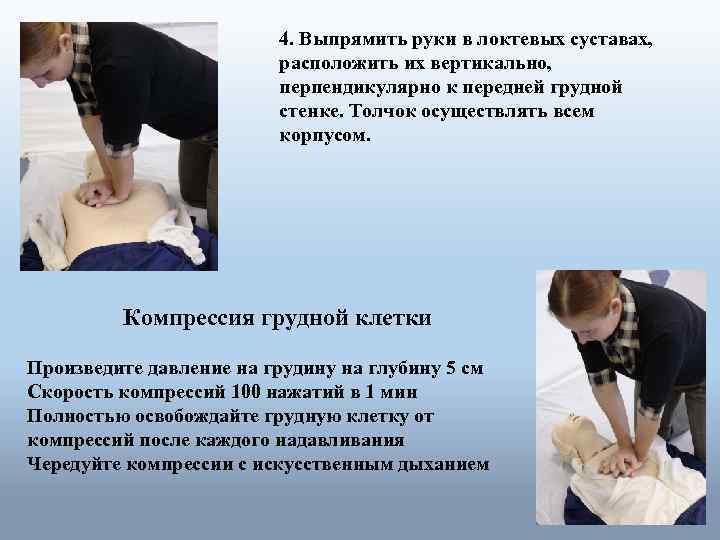 4. Выпрямить руки в локтевых суставах, расположить их вертикально, перпендикулярно к передней грудной стенке. Толчок осуществлять всем корпусом.

Компрессия грудной клетки

Произведите давление на грудину на глубину 5 см
Скорость компрессий 100 нажатий в 1 мин
Полностью освобождайте грудную клетку от компрессий после каждого надавливания
Чередуйте компрессии с искусственным дыханием