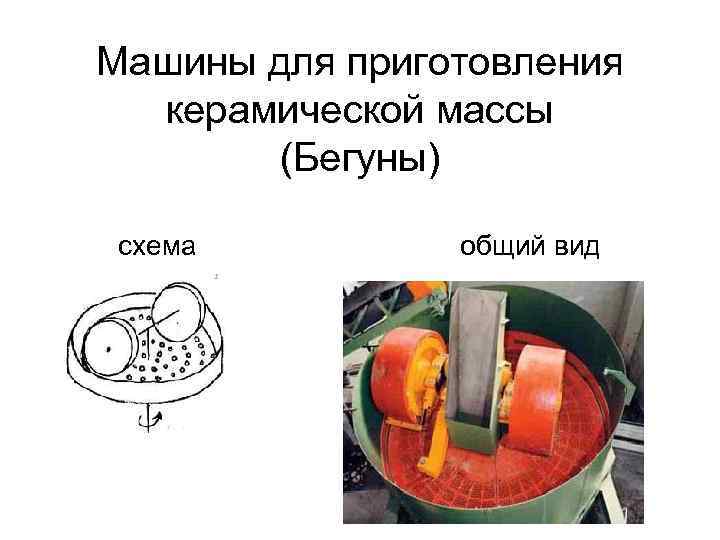 Машины для приготовления керамической массы (Бегуны)

схема

общий вид