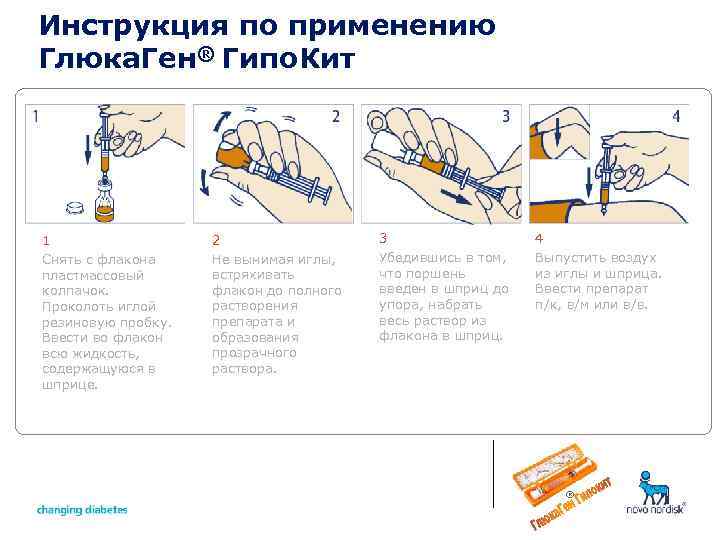 Инструкция по применению ГлюкаГен® ГипоКит

1

2

3

4

1
Снять с флакона пластмассовый колпачок. Проколоть иглой резиновую пробку. Ввести во флакон всю жидкость, содержащуюся в шприце.

2
Не вынимая иглы, встряхивать флакон до полного растворения препарата и образования прозрачного раствора.

3
Убедившись в том, что поршень введен в шприц до упора, набрать весь раствор из флакона в шприц.

4
Выпустить воздух из иглы и шприца. Ввести препарат п/к, в/м или в/в.

changing diabetes

ГлюкаГен® ГипоКит

novo nordisk®