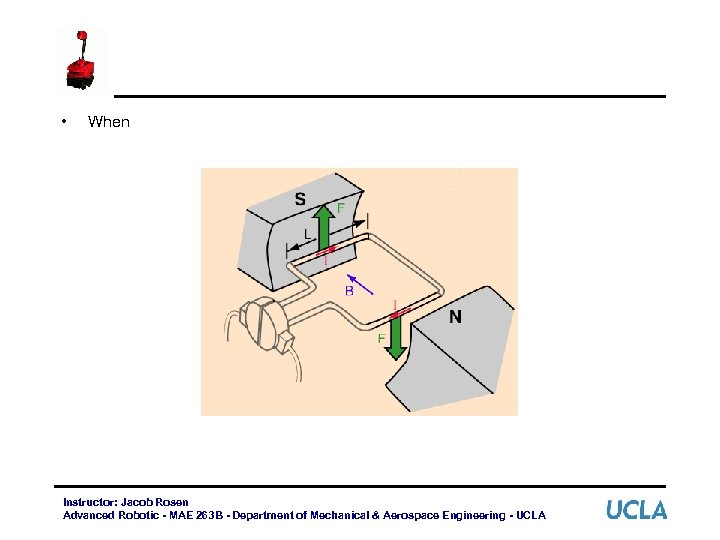 • When

S

F

L

I

B

I

N

F

Instructor: Jacob Rosen
Advanced Robotic - MAE 263B - Department of Mechanical & Aerospace Engineering - UCLA

UCLA