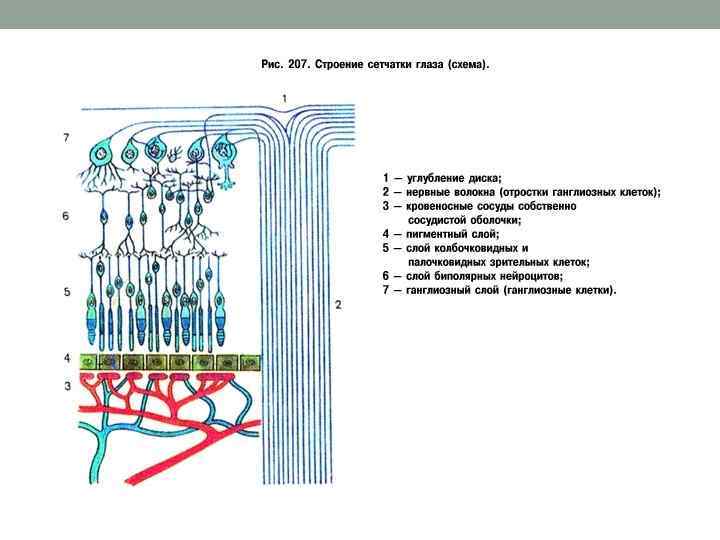 Рис. 207. Строение сетчатки глаза (схема).

1

7

6

5

4

3

2

1 — углубление диска;
2 — нервные волокна (отростки ганглиозных клеток);
3 — кровеносные сосуды собственно сосудистой оболочки;
4 — пигментный слой;
5 — слой колбочковидных и палочковидных зрительных клеток;
6 — слой биполярных нейроцитов;
7 — ганглиозный слой (ганглиозные клетки).