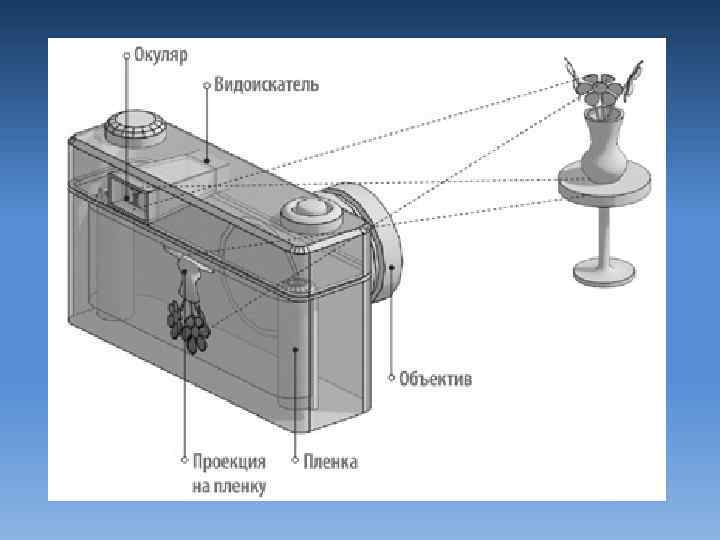 Окуляр

Видоискатель

Объектив

Проекция на пленку

Пленка