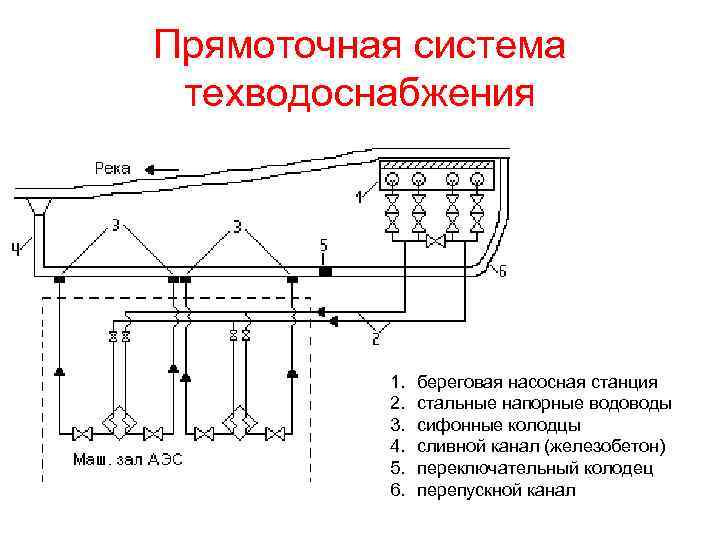 Прямоточная система техводоснабжения

Река

1

4

3

3

5

6

2

Маш. зал АЭС

1. береговая насосная станция
2. стальные напорные водоводы
3. сифонные колодцы
4. сливной канал (железобетон)
5. переключательный колодец
6. перепускной канал