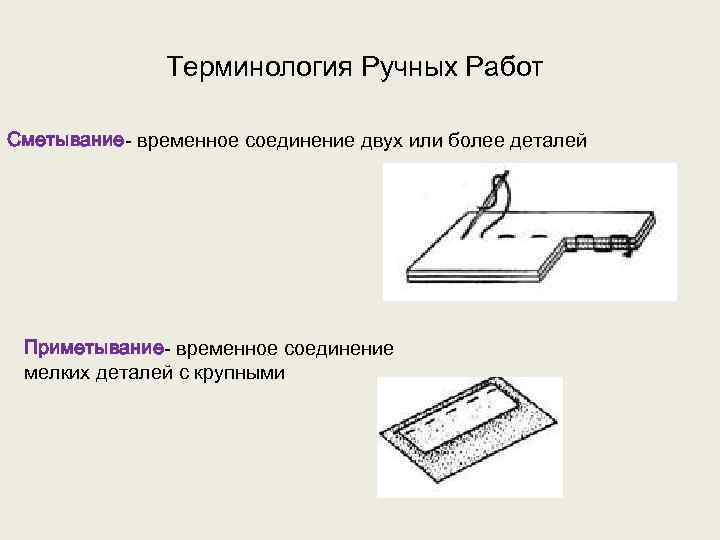 Терминология Ручных Работ

Сметывание- временное соединение двух или более деталей

Приметывание- временное соединение мелких деталей с крупными