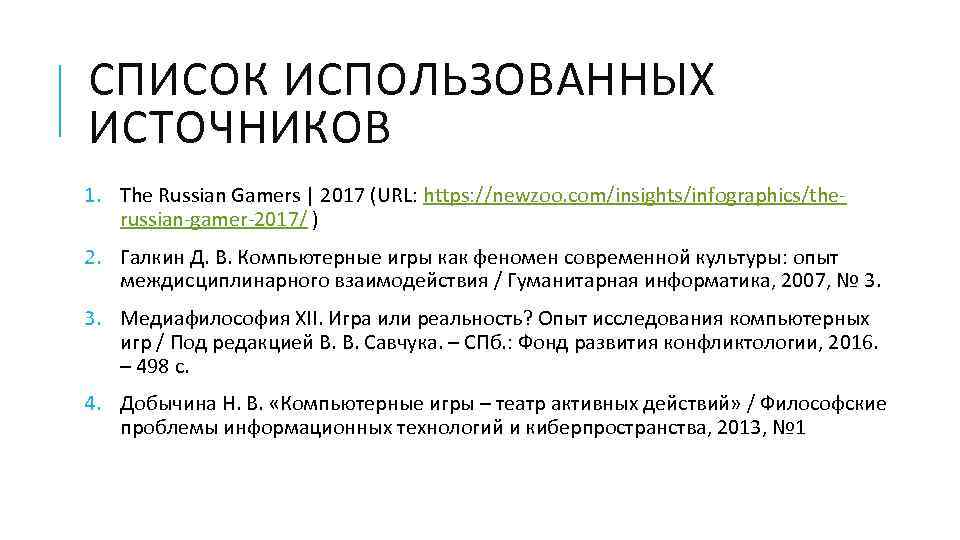 СПИСОК ИСПОЛЬЗОВАННЫХ ИСТОЧНИКОВ

1. The Russian Gamers | 2017 (URL: https://newzoo.com/insights/infographics/the-russian-gamer-2017/ )

2. Галкин Д. В. Компьютерные игры как феномен современной культуры: опыт междисциплинарного взаимодействия / Гуманитарная информатика, 2007, № 3.

3. Медиафилософия XII. Игра или реальность? Опыт исследования компьютерных игр / Под редакцией В. В. Савчука. – СПб.: Фонд развития конфликтологии, 2016. – 498 с.

4. Добычина Н. В. «Компьютерные игры – театр активных действий» / Философские проблемы информационных технологий и киберпространства, 2013, №1