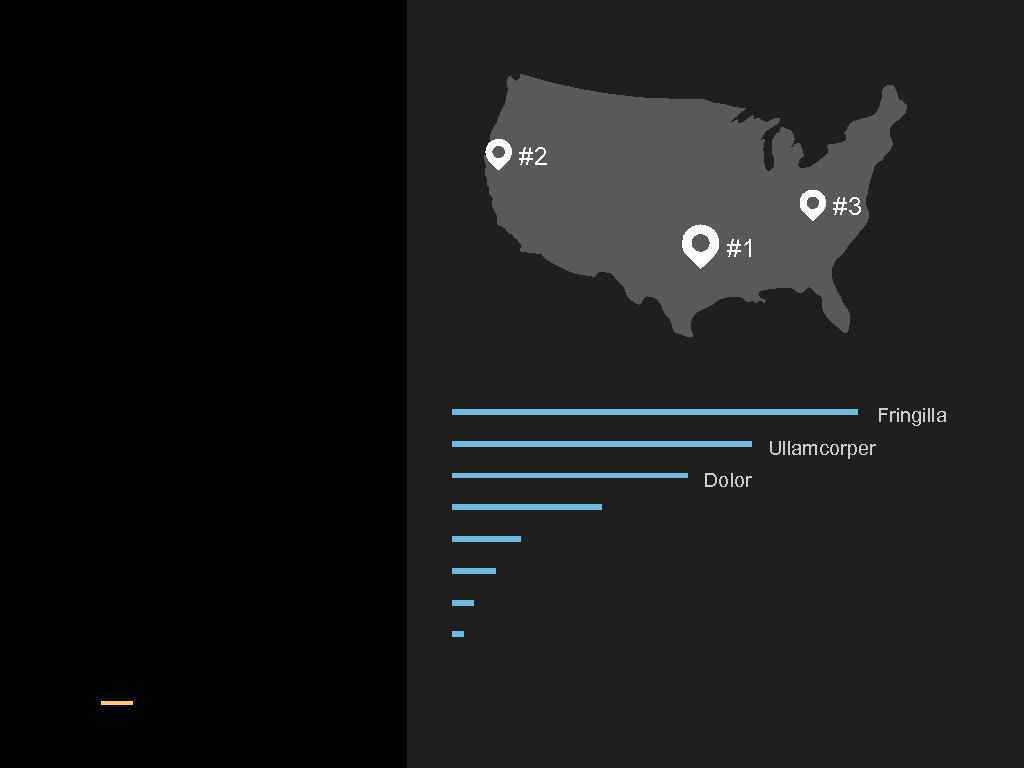 #2

#3

#1

Fringilla

Ullamcorper

Dolor