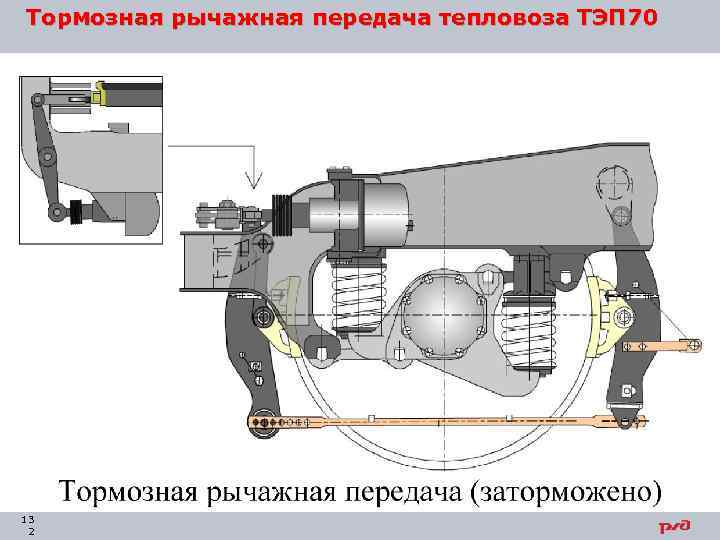 Тормозная рычажная передача тепловоза ТЭП70

Тормозная рычажная передача (заторможено)

13
2

РЖД