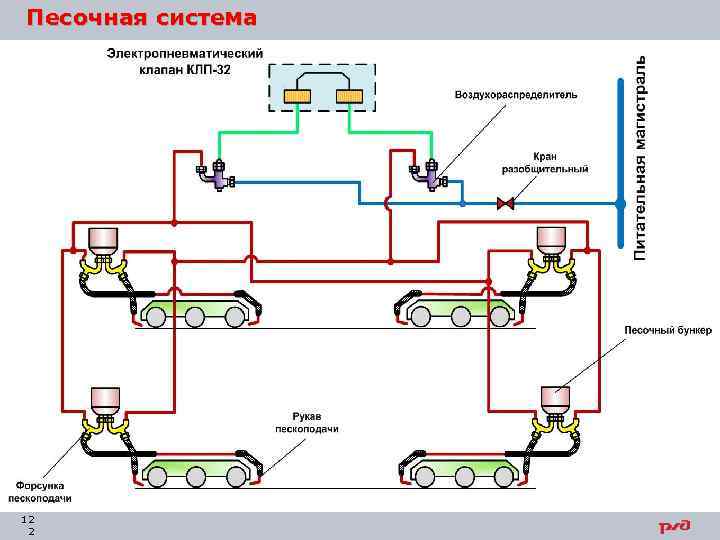 Песочная система

Электропневматический клапан КЛП-32

Воздухораспределитель

Кран разобщительный

Питательная магистраль

Песочный бункер

Рукав пескоподачи

Форсунка пескоподачи

12
2

РЖД