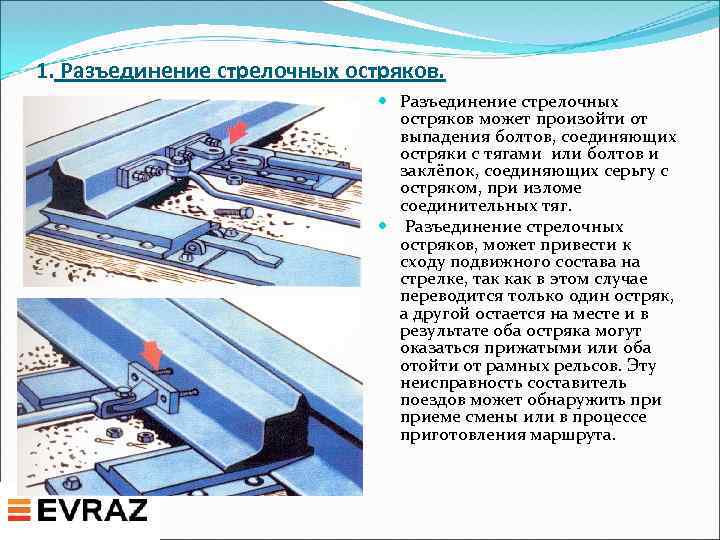 1. Разъединение стрелочных остряков.

Разъединение стрелочных остряков может произойти от выпадения болтов, соединяющих остряки с тягами или болтов и заклёпок, соединяющих серьгу с остряком, при изломе соединительных тяг.

Разъединение стрелочных остряков, может привести к сходу подвижного состава на стрелке, так как в этом случае переводится только один остряк, а другой остается на месте и в результате оба остряка могут оказаться прижатыми или оба отойти от рамных рельсов. Эту неисправность составитель поездов может обнаружить при приеме смены или в процессе приготовления маршрута.

EVRAZ