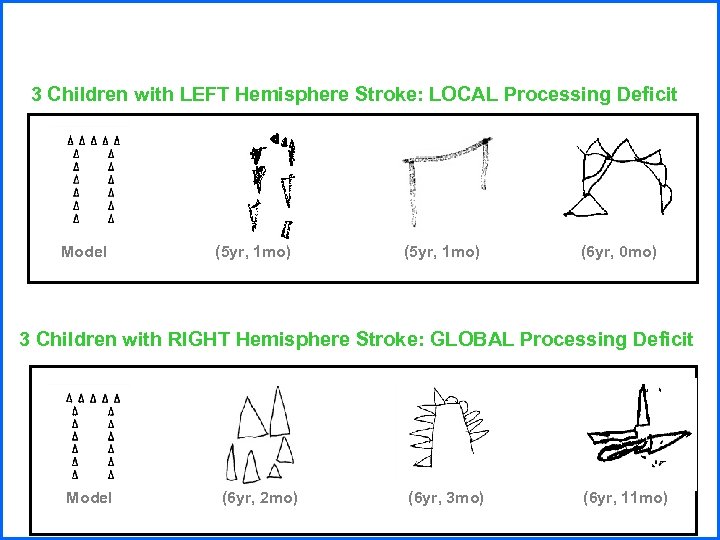 3 Children with LEFT Hemisphere Stroke: LOCAL Processing Deficit

Model (5yr, 1mo) (5yr, 1mo) (6yr, 0mo)

3 Children with RIGHT Hemisphere Stroke: GLOBAL Processing Deficit

Model (6yr, 2mo) (6yr, 3mo) (6yr, 11mo)