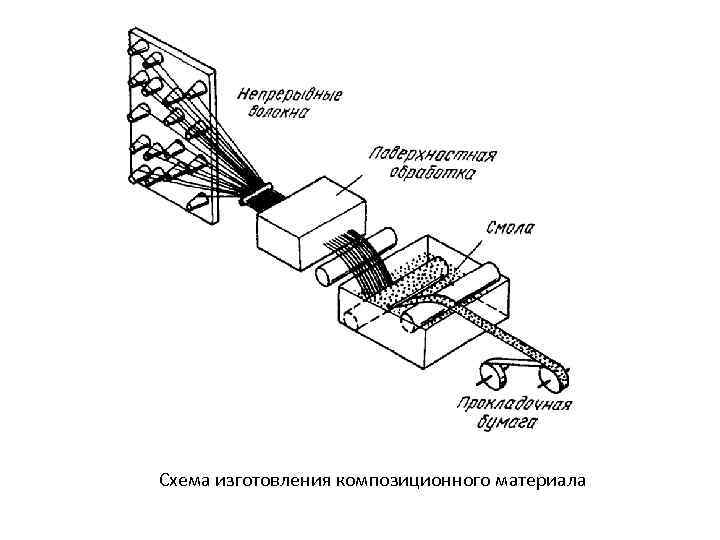 Непрерывные волокна

Поверхностная обработка

Смола

Прокладочная бумага

Схема изготовления композиционного материала