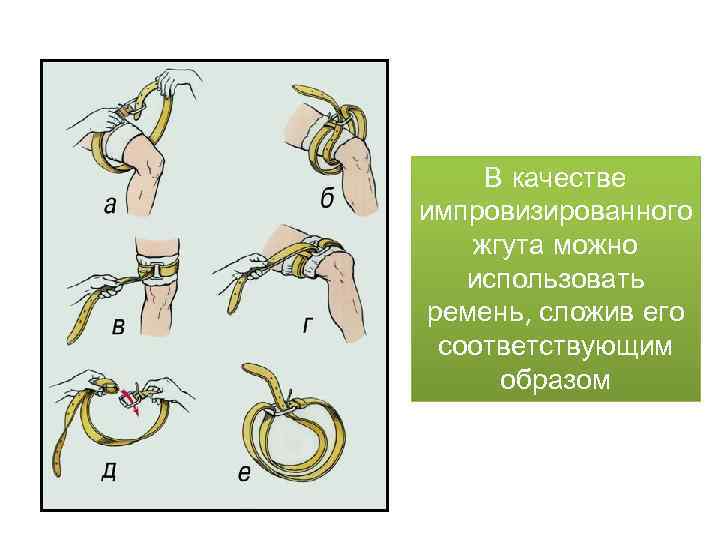 а
б
в
г
д
е

В качестве импровизированного жгута можно использовать ремень, сложив его соответствующим образом