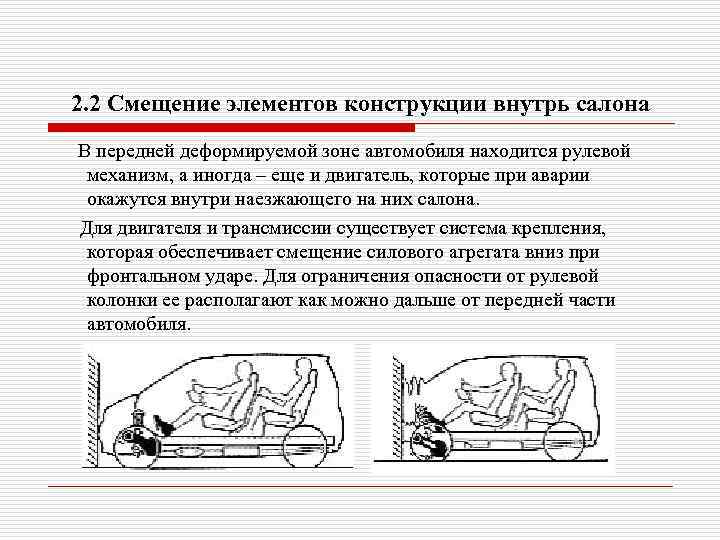 2.2 Смещение элементов конструкции внутрь салона

В передней деформируемой зоне автомобиля находится рулевой механизм, а иногда – еще и двигатель, которые при аварии окажутся внутри наезжающего на них салона.

Для двигателя и трансмиссии существует система крепления, которая обеспечивает смещение силового агрегата вниз при фронтальном ударе. Для ограничения опасности от рулевой колонки ее располагают как можно дальше от передней части автомобиля.