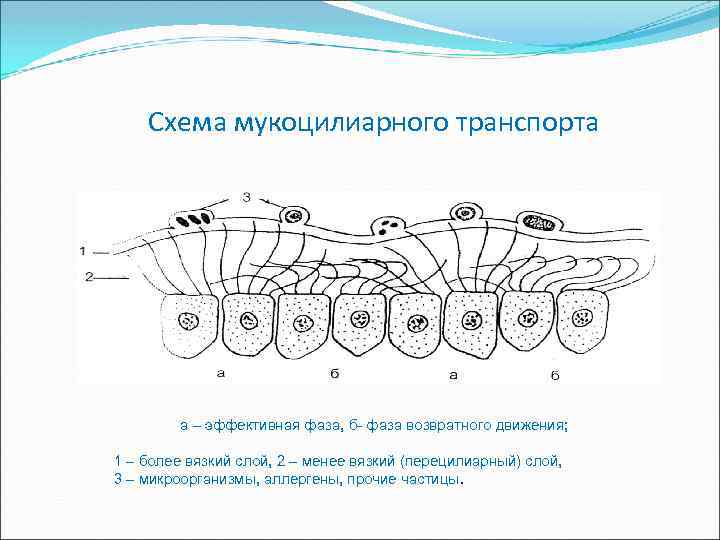 Схема мукоцилиарного транспорта

3

1

2

а

б

а

б

а – эффективная фаза, б- фаза возвратного движения;

1 – более вязкий слой, 2 – менее вязкий (перецилиарный) слой,
3 – микроорганизмы, аллергены, прочие частицы.