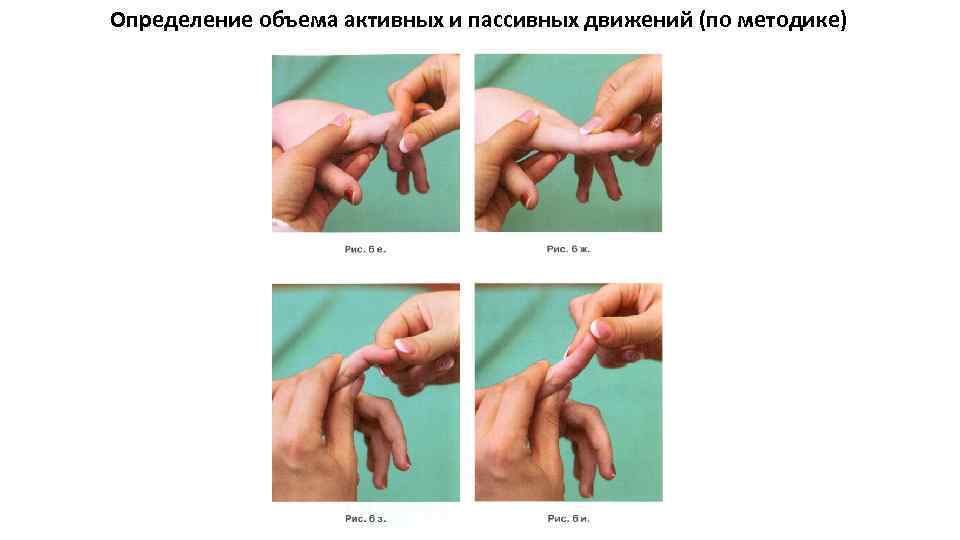 Определение объема активных и пассивных движений (по методике)

Рис. 6 е.

Рис. 6 ж.

Рис. 6 з.

Рис. 6 и.