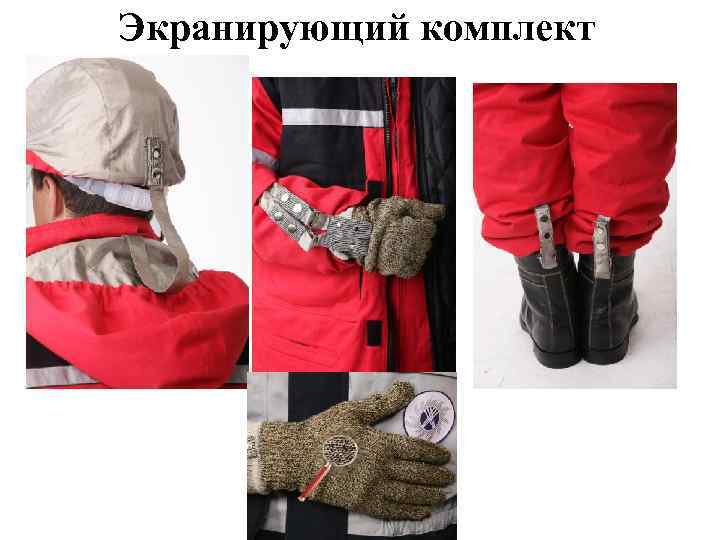 Экранирующий комплект