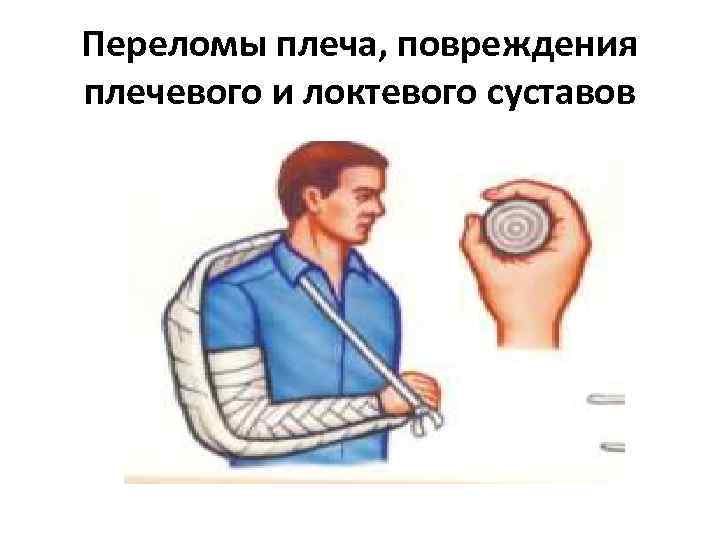 Переломы плеча, повреждения плечевого и локтевого суставов