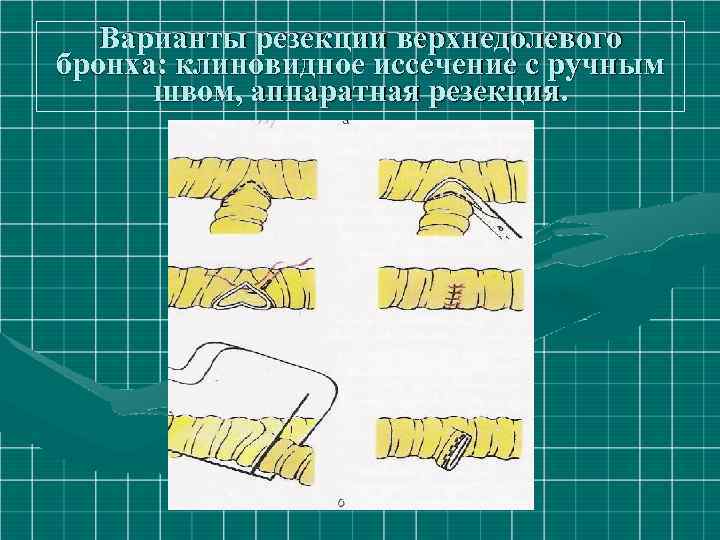 Варианты резекции верхнедолевого бронха: клиновидное иссечение с ручным швом, аппаратная резекция.

а

б