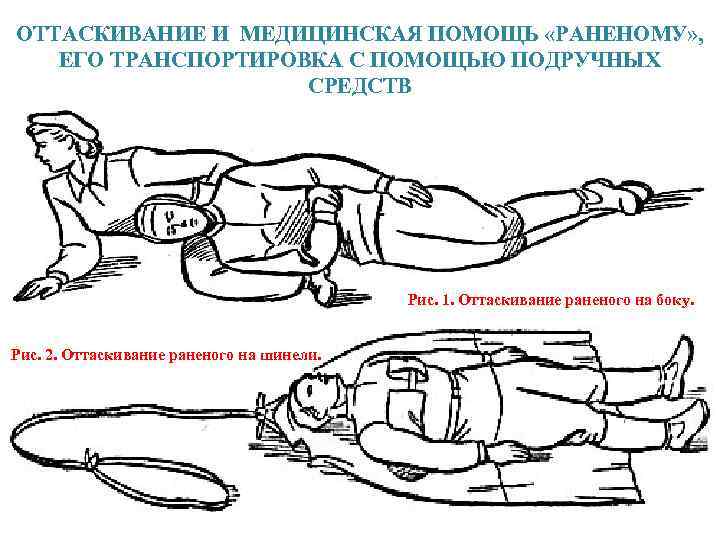 ОТТАСКИВАНИЕ И МЕДИЦИНСКАЯ ПОМОЩЬ «РАНЕНОМУ», ЕГО ТРАНСПОРТИРОВКА С ПОМОЩЬЮ ПОДРУЧНЫХ СРЕДСТВ

Рис. 1. Оттаскивание раненого на боку.

Рис. 2. Оттаскивание раненого на шинели.