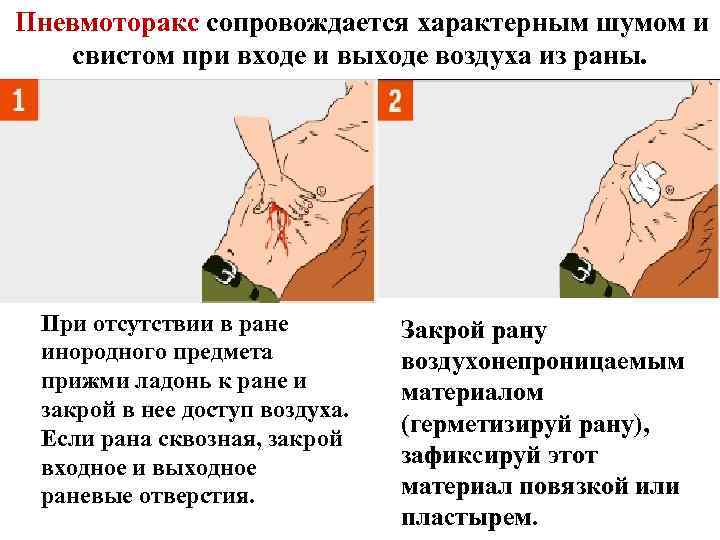 Пневмоторакс сопровождается характерным шумом и свистом при входе и выходе воздуха из раны.

1

2

При отсутствии в ране инородного предмета прижми ладонь к ране и закрой в нее доступ воздуха. Если рана сквозная, закрой входное и выходное раневые отверстия.

Закрой рану воздухонепроницаемым материалом (герметизируй рану), зафиксируй этот материал повязкой или пластырем.