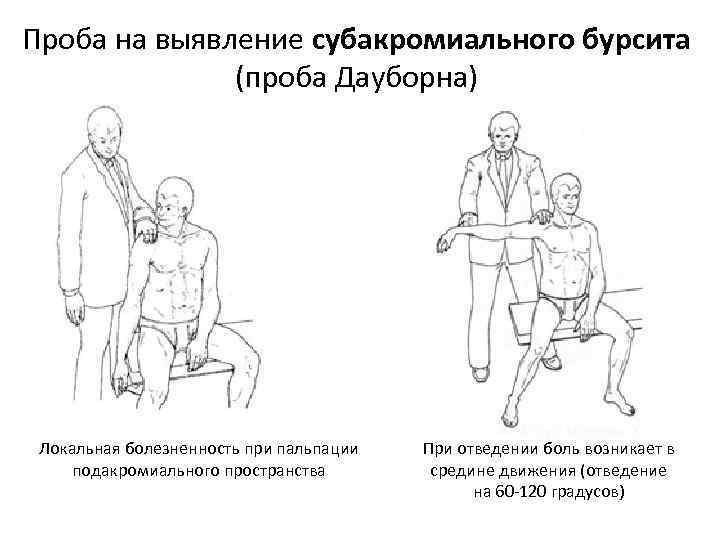 Проба на выявление субакромиального бурсита (проба Дауборна)

Локальная болезненность при пальпации подакромиального пространства

При отведении боль возникает в средине движения (отведение на 60-120 градусов)