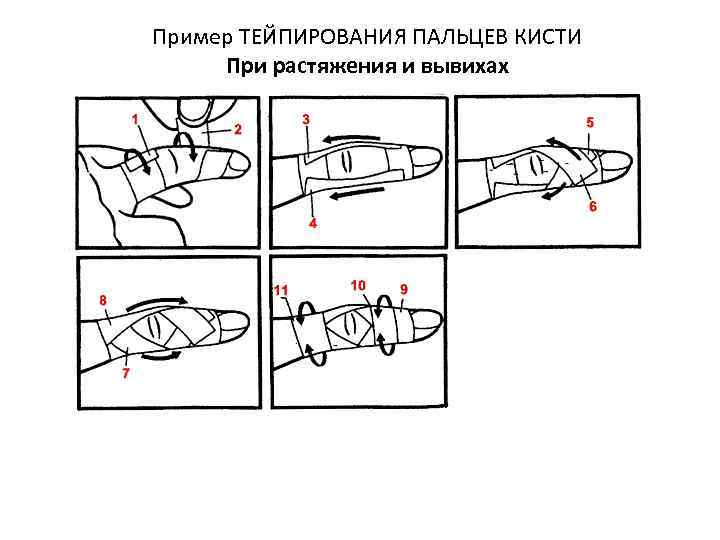 Пример ТЕЙПИРОВАНИЯ ПАЛЬЦЕВ КИСТИ
При растяжения и вывихах

1
2

3
4

5
6

8
7

11
10
9