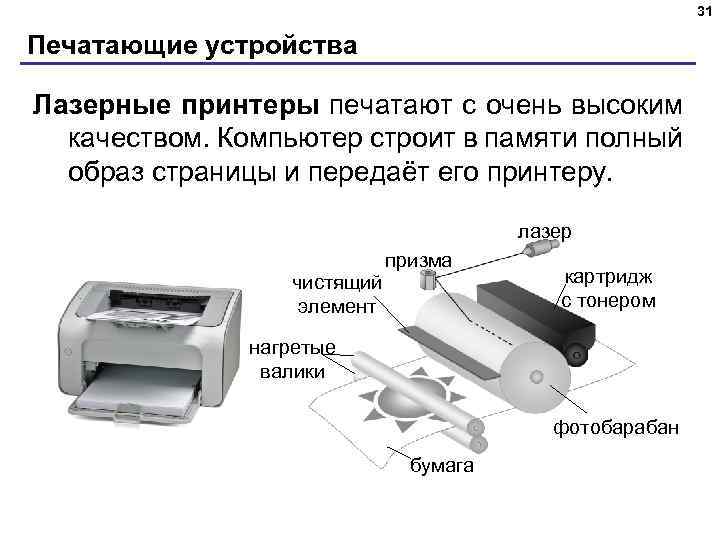 31

Печатающие устройства

Лазерные принтеры печатают с очень высоким качеством. Компьютер строит в памяти полный образ страницы и передаёт его принтеру.

лазер

призма

чистящий элемент

картридж с тонером

нагретые валики

фотобарабан

бумага