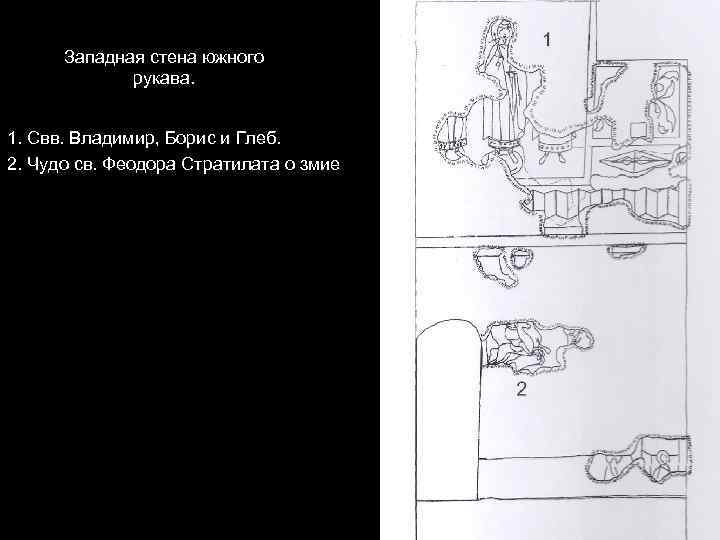 Западная стена южного рукава.

1. Свв. Владимир, Борис и Глеб.
2. Чудо св. Феодора Стратилата о змие

1

2