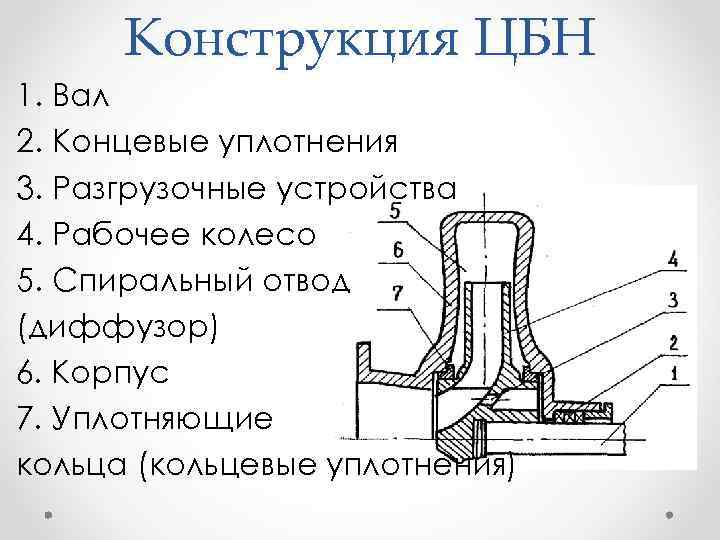 Конструкция ЦБН

1. Вал
2. Концевые уплотнения
3. Разгрузочные устройства
4. Рабочее колесо
5. Спиральный отвод (диффузор)
6. Корпус
7. Уплотняющие кольца (кольцевые уплотнения)

5
6
7
4
3
2
1