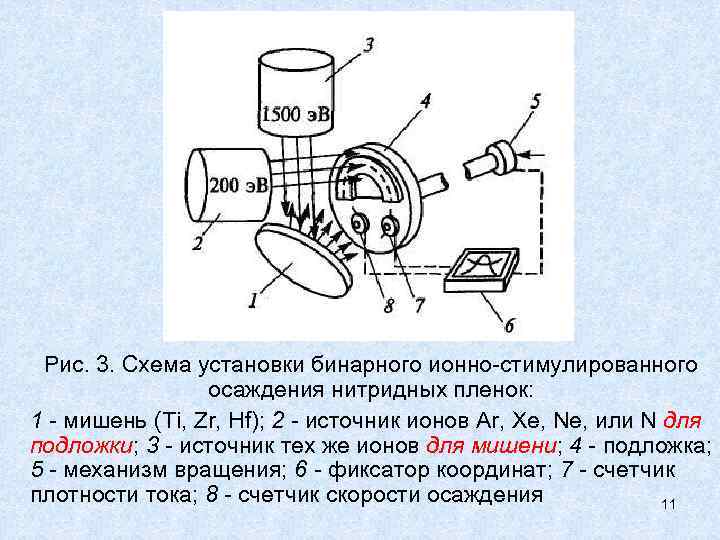 3

1500 эВ

4

5

200 эВ

2

1

8

7

6

Рис. 3. Схема установки бинарного ионно-стимулированного осаждения нитридных пленок:

1 - мишень (Ti, Zr, Hf); 2 - источник ионов Ar, Xe, Ne, или N для подложки; 3 - источник тех же ионов для мишени; 4 - подложка; 5 - механизм вращения; 6 - фиксатор координат; 7 - счетчик плотности тока; 8 - счетчик скорости осаждения

11