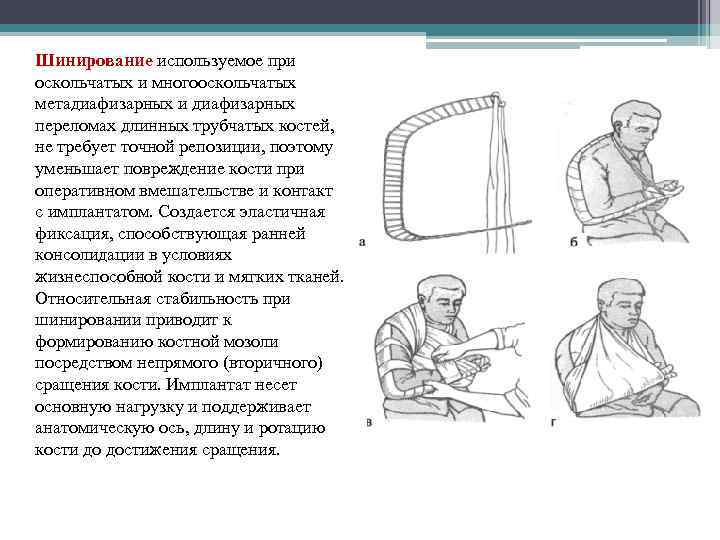 Шинирование используемое при оскольчатых и многооскольчатых метадиафизарных и диафизарных переломах длинных трубчатых костей, не требует точной репозиции, поэтому уменьшает повреждение кости при оперативном вмешательстве и контакт с имплантатом. Создается эластичная фиксация, способствующая ранней консолидации в условиях жизнеспособной кости и мягких тканей. Относительная стабильность при шинировании приводит к формированию костной мозоли посредством непрямого (вторичного) сращения кости. Имплантат несет основную нагрузку и поддерживает анатомическую ось, длину и ротацию кости до достижения сращения.

а

б

в

г