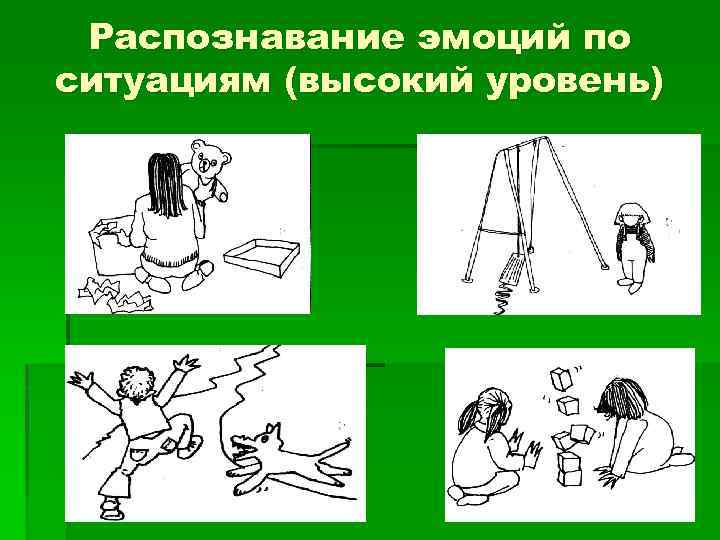 Распознавание эмоций по ситуациям (высокий уровень)