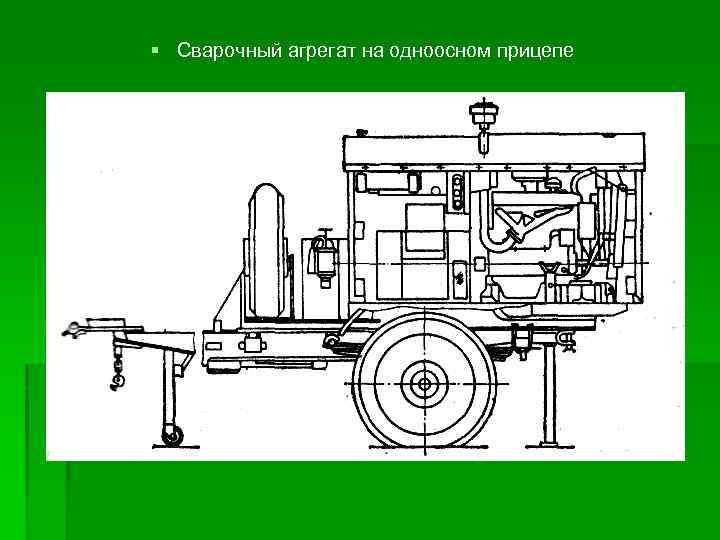 ▪ Сварочный агрегат на одноосном прицепе