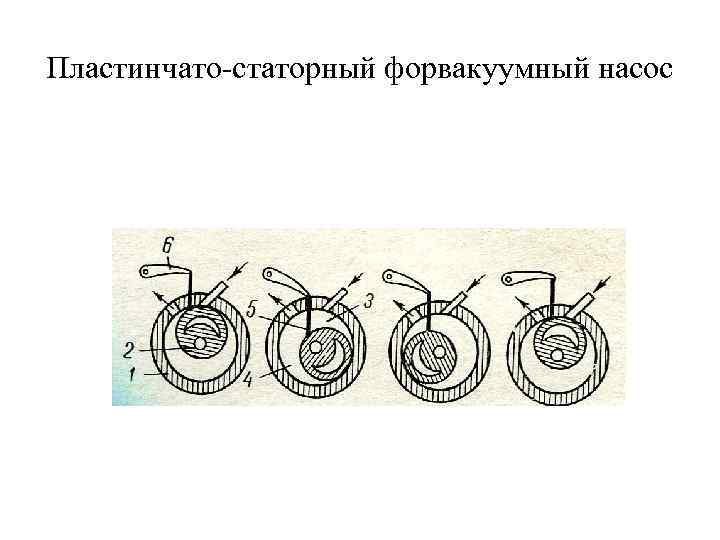 Пластинчато-статорный форвакуумный насос

6
5
3
2
1
4