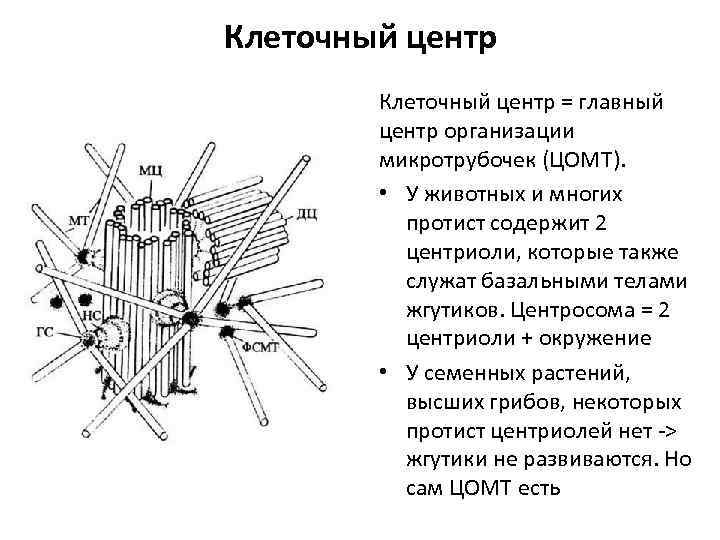 Клеточный центр

МЦ

МТ

ДЦ

НС

ГС

ФСМТ

Клеточный центр = главный центр организации микротрубочек (ЦОМТ).

• У животных и многих протист содержит 2 центриоли, которые также служат базальными телами жгутиков. Центросома = 2 центриоли + окружение

• У семенных растений, высших грибов, некоторых протист центриолей нет -> жгутики не развиваются. Но сам ЦОМТ есть