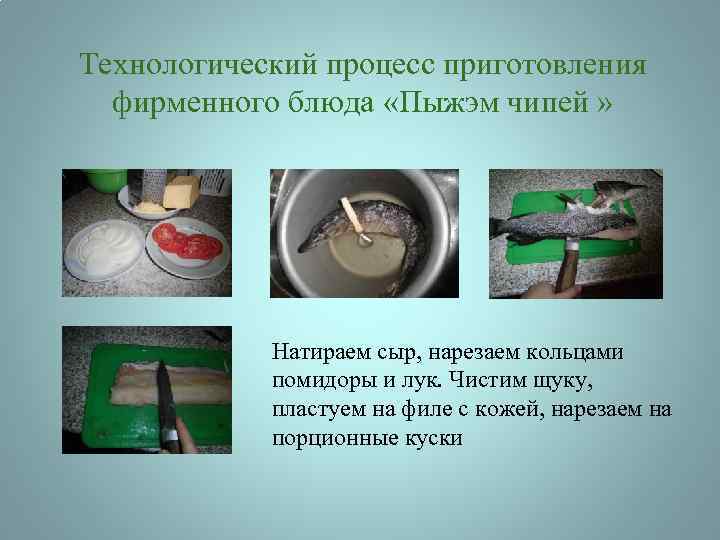 Технологический процесс приготовления фирменного блюда «Пыжэм чипей »

Натираем сыр, нарезаем кольцами помидоры и лук. Чистим щуку, пластуем на филе с кожей, нарезаем на порционные куски