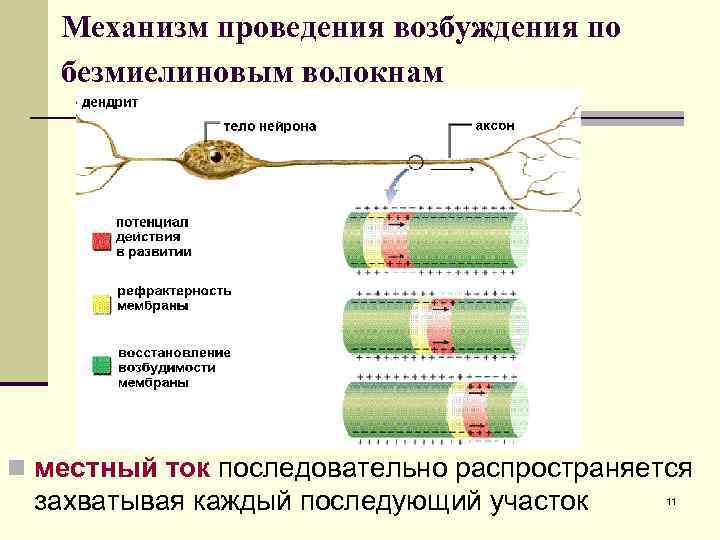 Механизм проведения возбуждения по безмиелиновым волокнам

дендрит

тело нейрона

аксон

потенциал действия в развитии

рефрактерность мембраны

восстановление возбудимости мембраны

местный ток последовательно распространяется захватывая каждый последующий участок

11