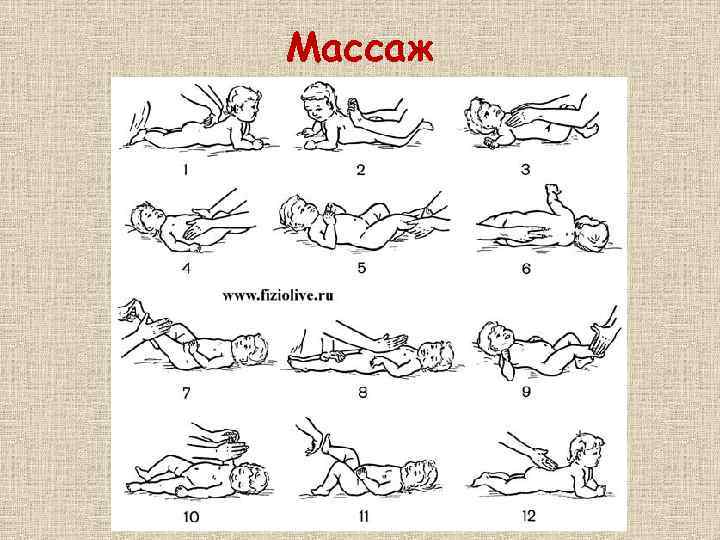 Массаж

1
2
3
4
5
6
www.fiziolive.ru
7
8
9
10
11
12