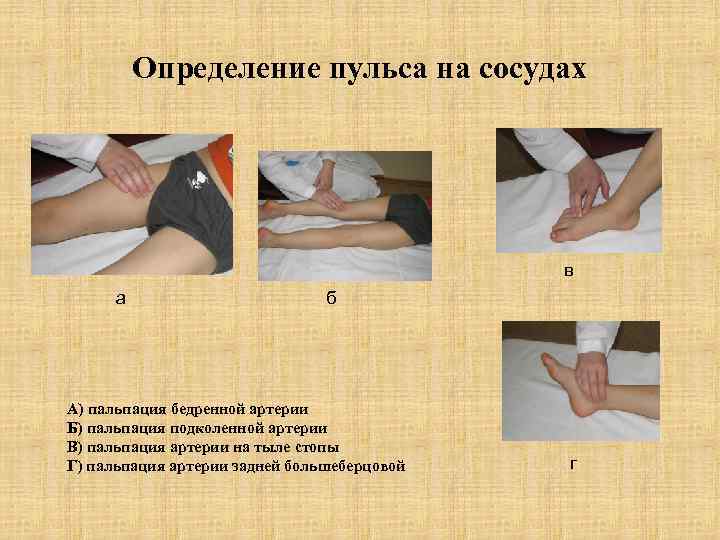 Определение пульса на сосудах

а

б

в

г

А) пальпация бедренной артерии
Б) пальпация подколенной артерии
В) пальпация артерии на тыле стопы
Г) пальпация артерии задней большеберцовой