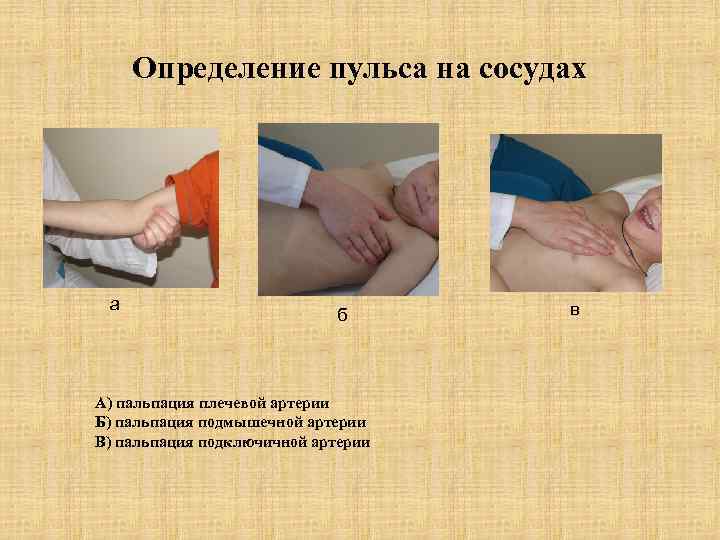 Определение пульса на сосудах

а

б

в

А) пальпация плечевой артерии
Б) пальпация подмышечной артерии
В) пальпация подключичной артерии