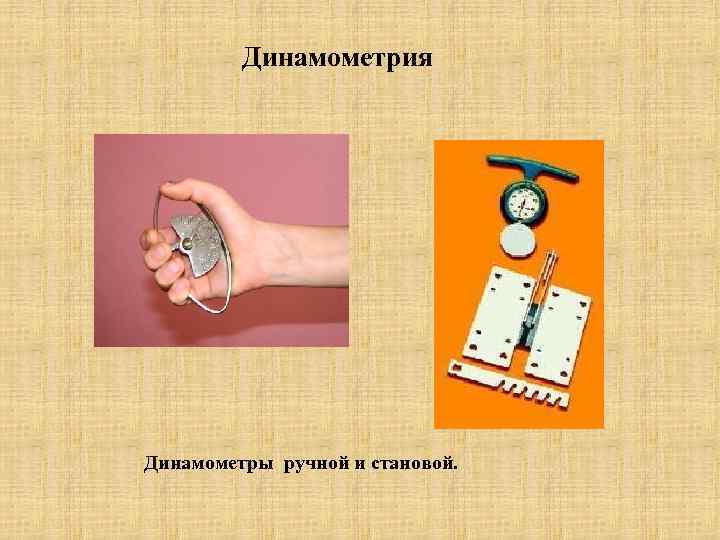 Динамометрия

Динамометры ручной и становой.